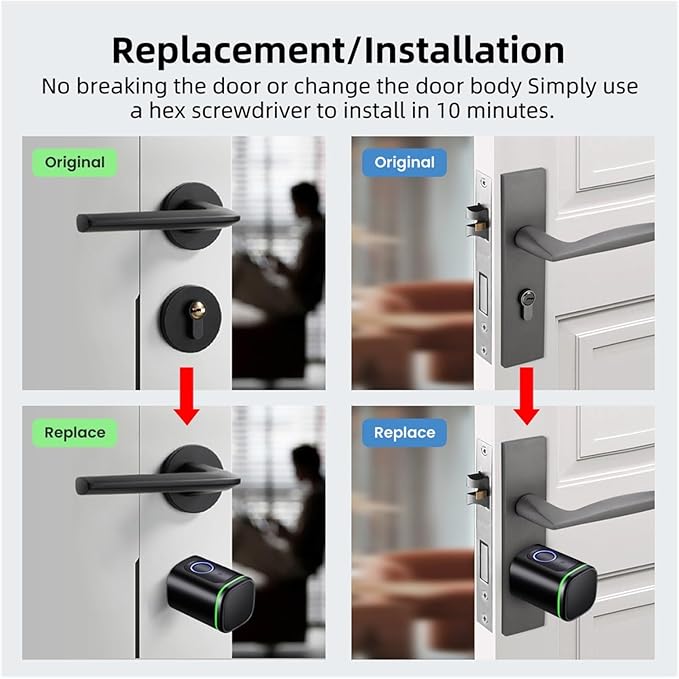 Replacement/Installation

No breaking the door or change the door body Simply use a hex screwdriver to install in 10 minutes.

Original

Replace

Original

Replace